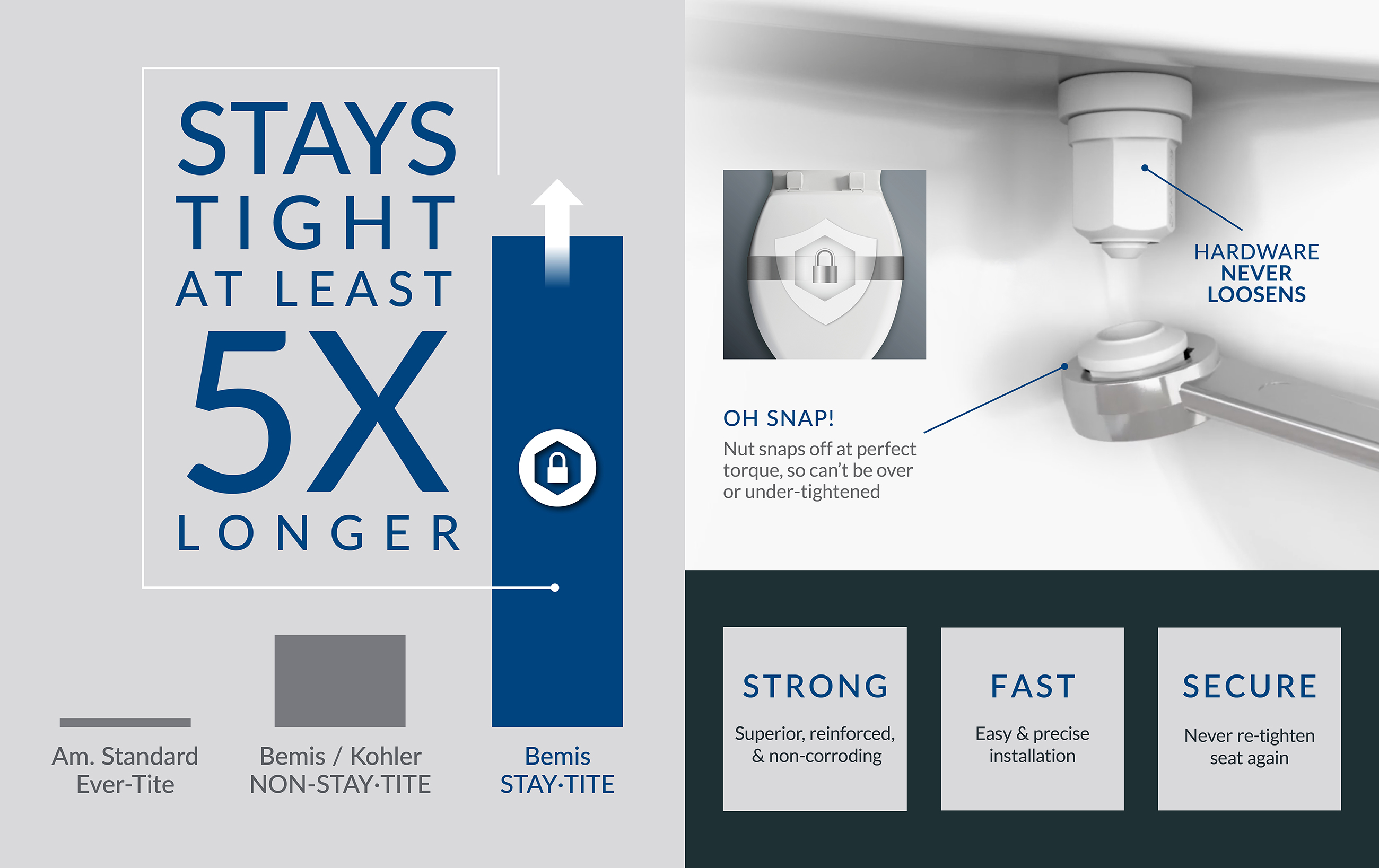 STAYS TIGHT AT LEAST 5X LONGER

Am. Standard Ever-Tite

Bemis / Kohler NON-STAY·TITE

Bemis STAY·TITE

HARDWARE NEVER LOOSENS

OH SNAP!
Nut snaps off at perfect torque, so can't be over or under-tightened

STRONG
Superior, reinforced, & non-corroding

FAST
Easy & precise installation

SECURE
Never re-tighten seat again